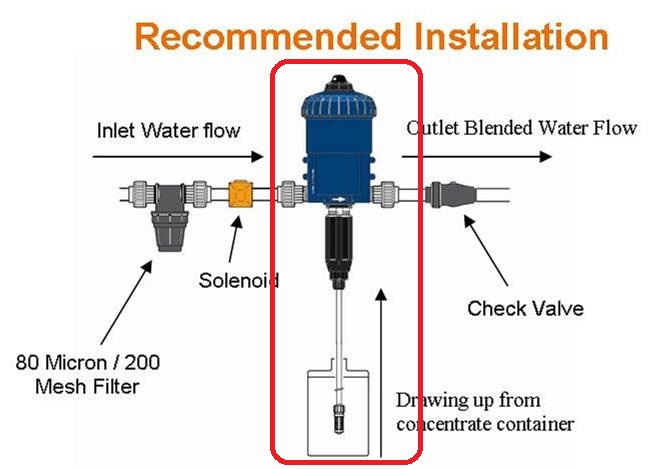 Recommended Installation

Inlet Water flow

Outlet Blended Water Flow

Solenoid

Check Valve

80 Micron / 200 Mesh Filter

Drawing up from concentrate container